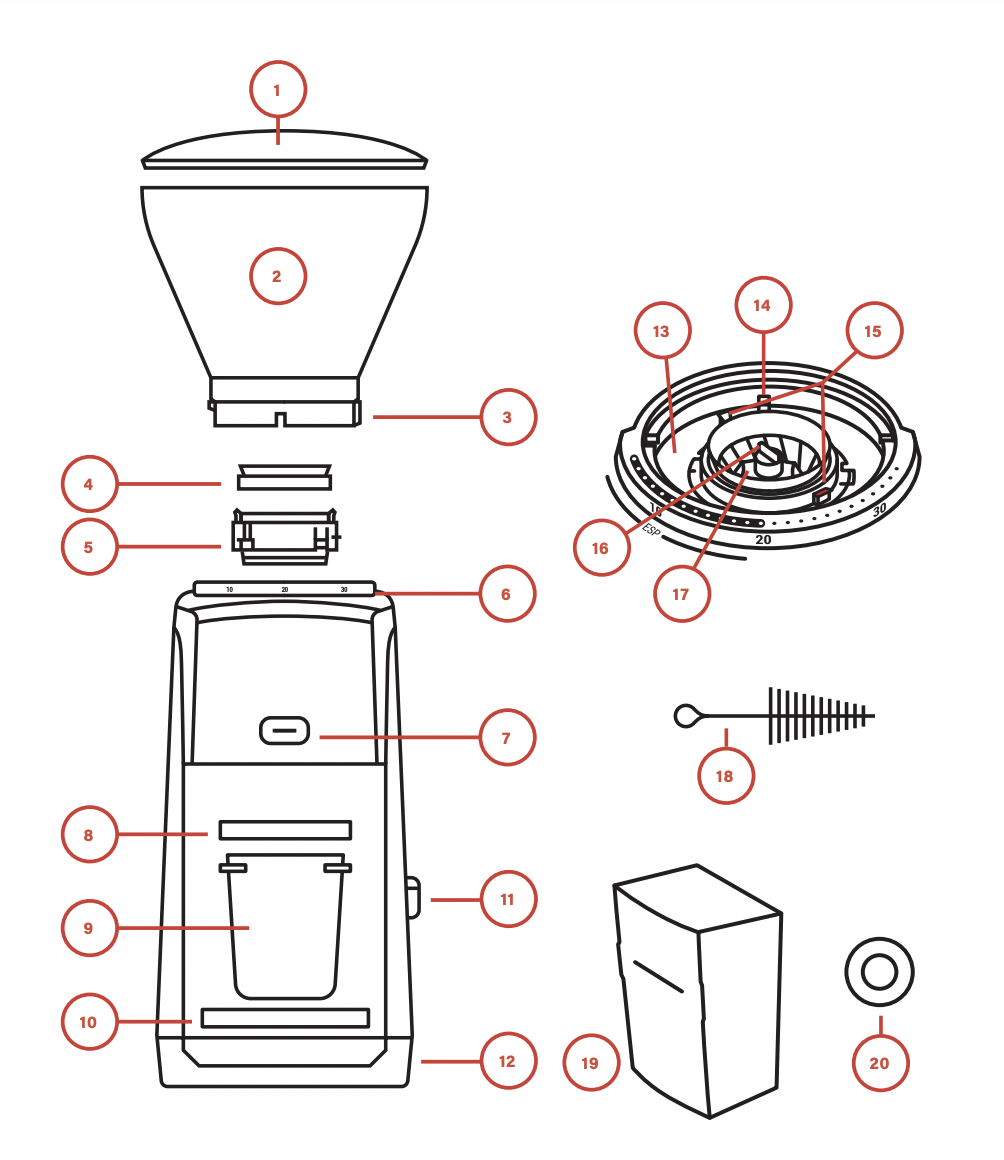 1
2
3
4
5
10 20 30
6
7
8
9
10
11
12
13
14
15
16
17
10
ESP
20
30
18
19
20